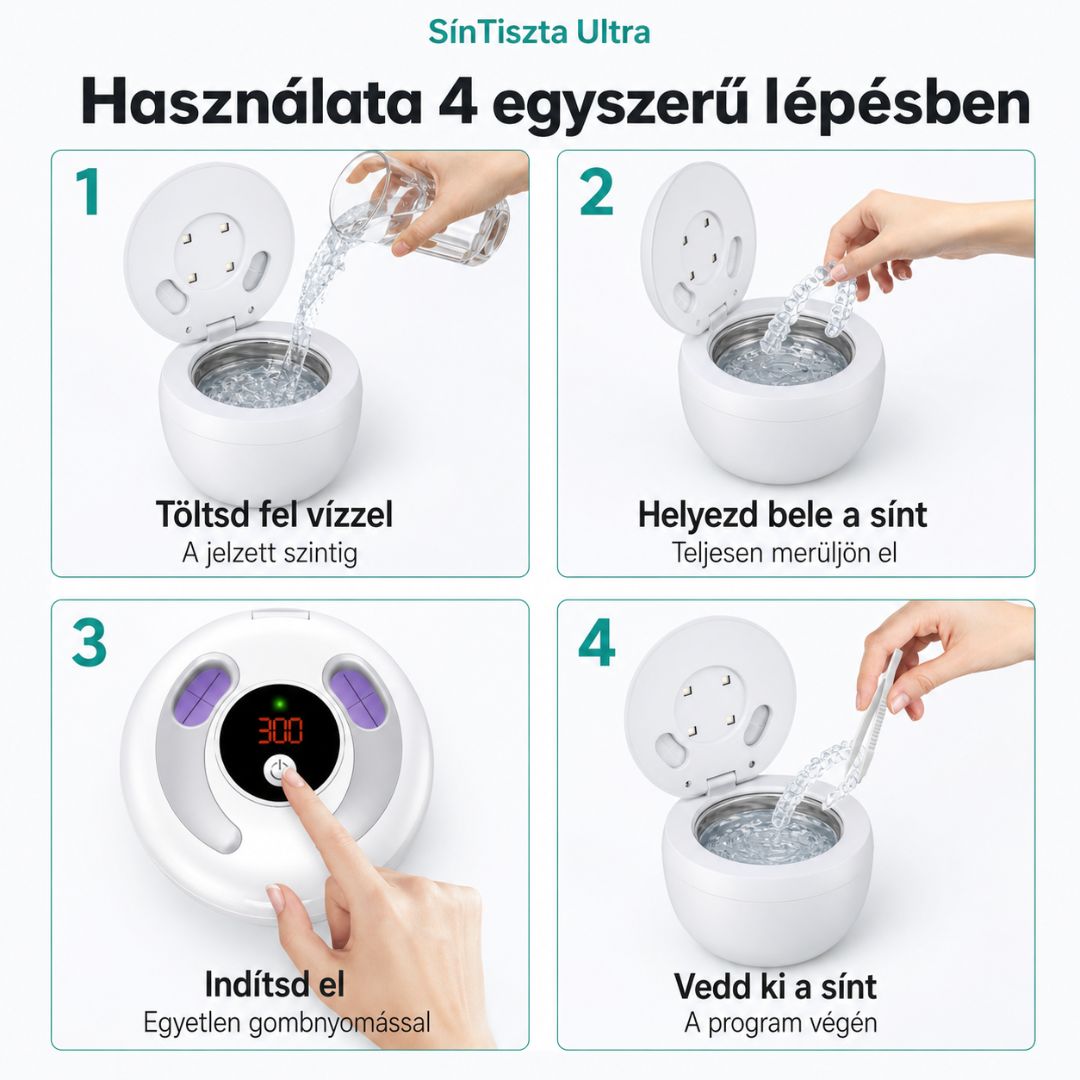 SínTiszta Ultra

Használata 4 egyszerű lépésben

1

Töltsd fel vízzel
A jelzett szintig

2

Helyezd bele a sínt
Teljesen merüljön el

3

300

Indítsd el
Egyetlen gombnyomással

4

Vedd ki a sínt
A program végén